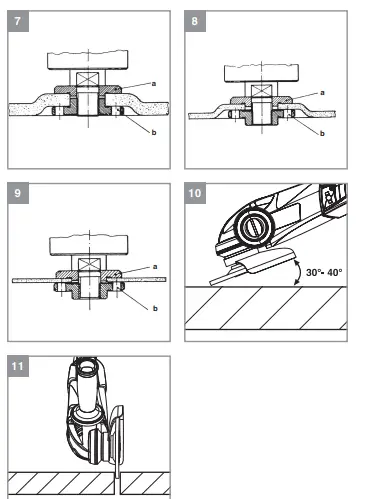 7

a

b

8

a

b

9

a

b

10

30°- 40°

11