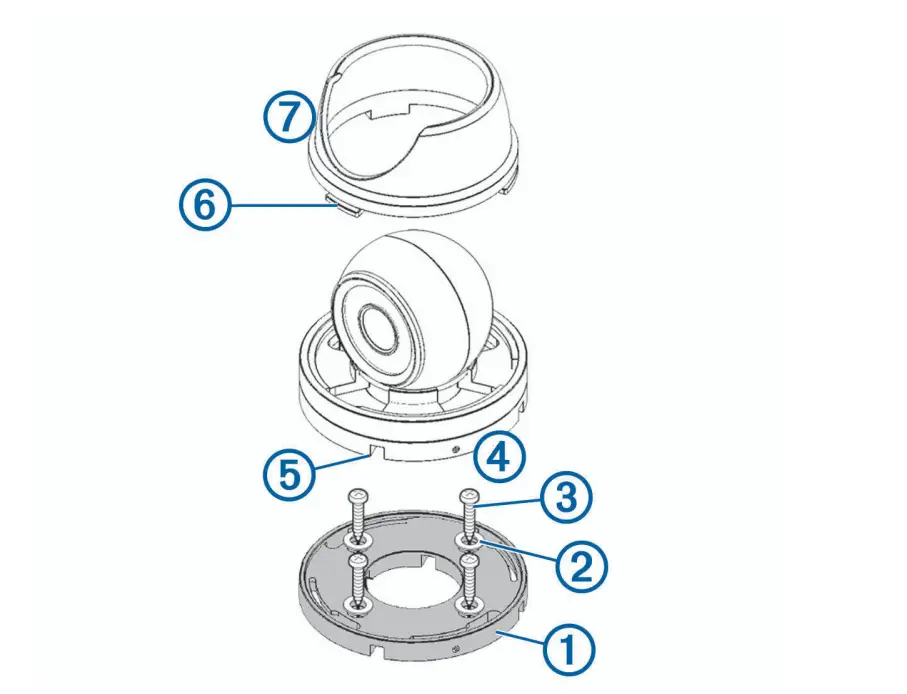 7
6
5
4
3
2
1