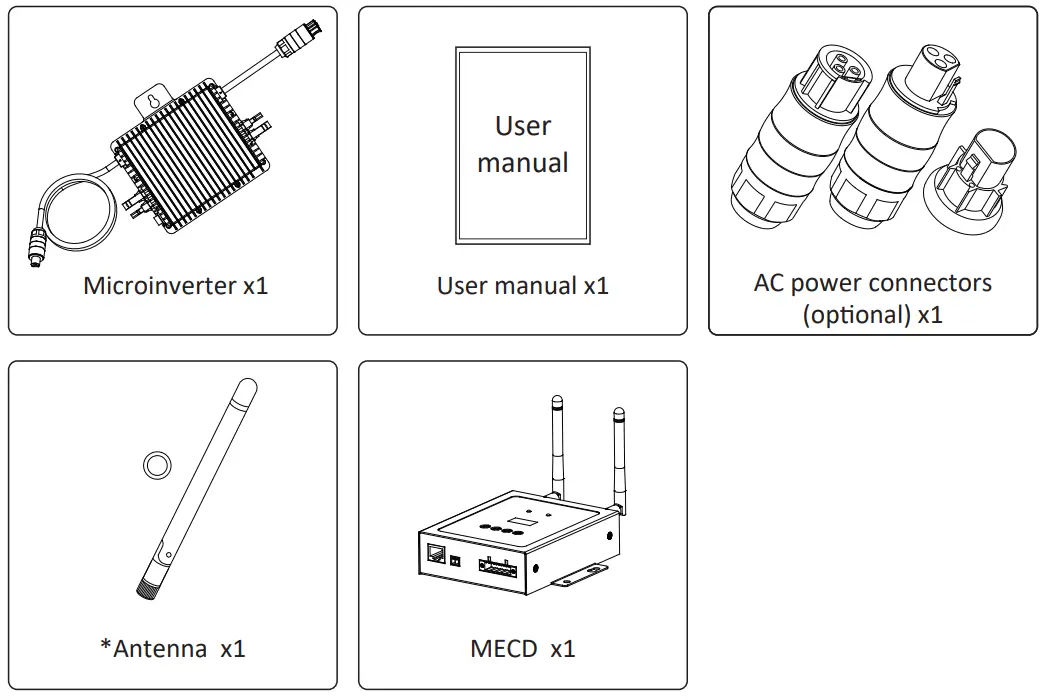 Microinverter x1

User manual

User manual x1

AC power connectors (optional) x1

*Antenna x1

MECD x1