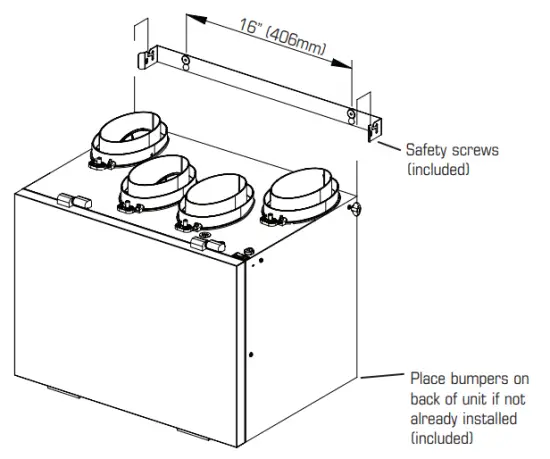 16" (406mm)

Safety screws (included)

Place bumpers on back of unit if not already installed (included)