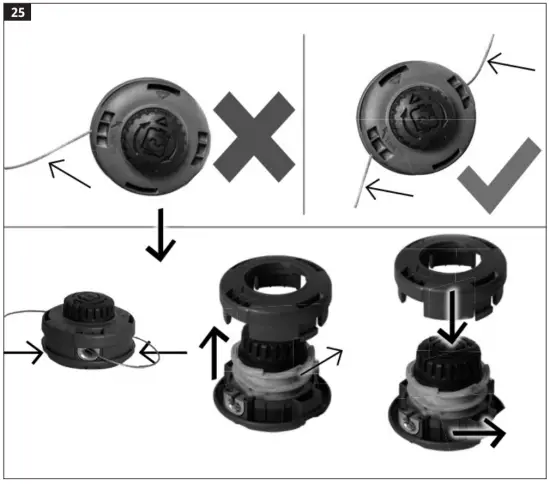 25