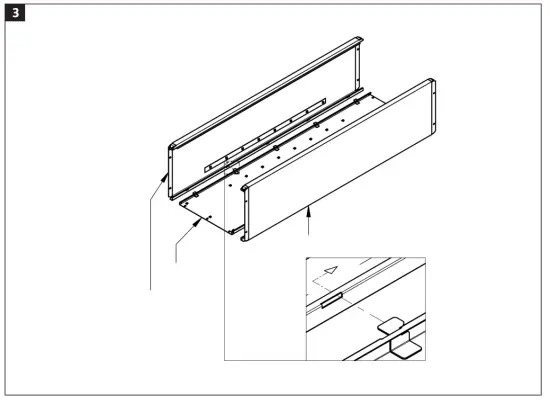 3