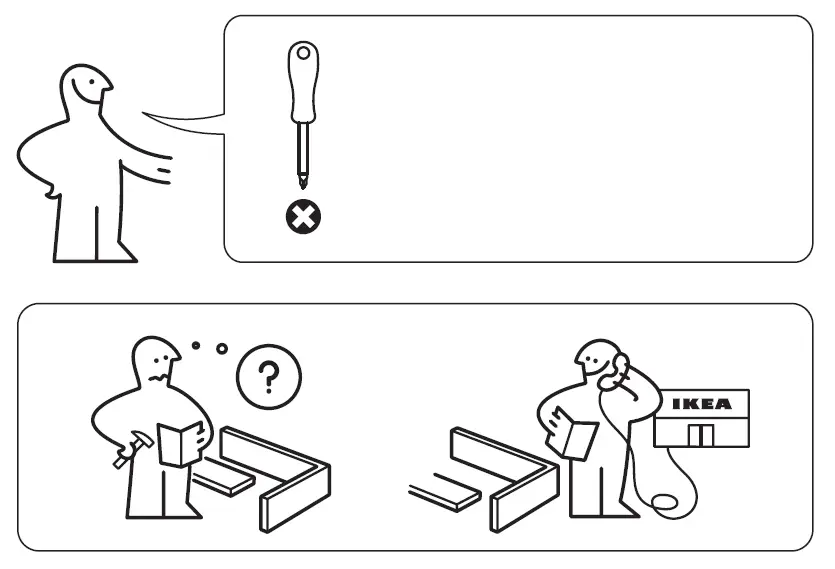 ?

IKEA