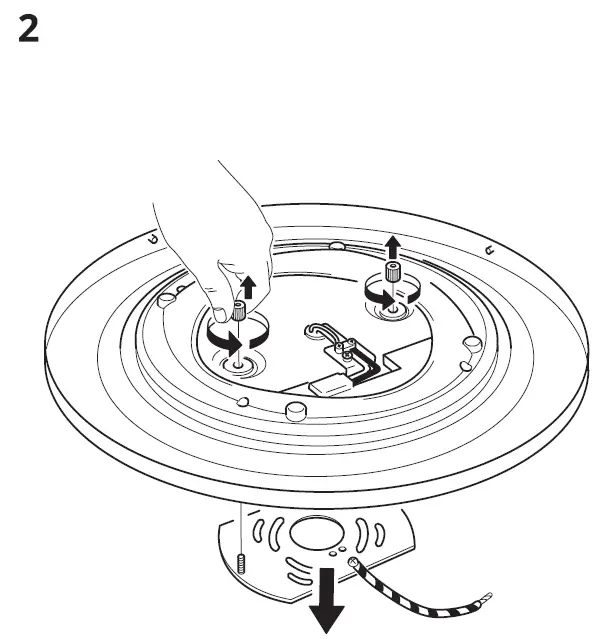 2