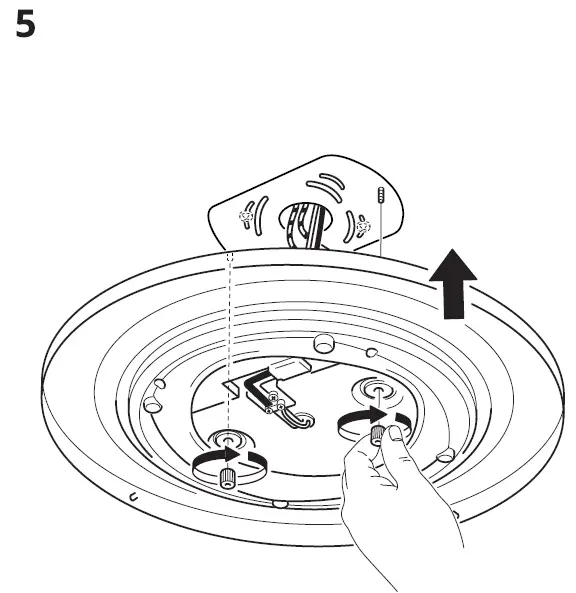 5