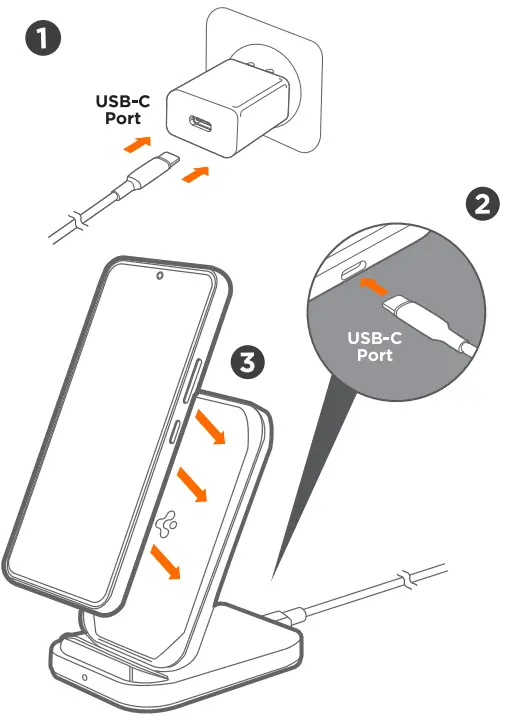 1

USB-C Port

2

USB-C Port

3