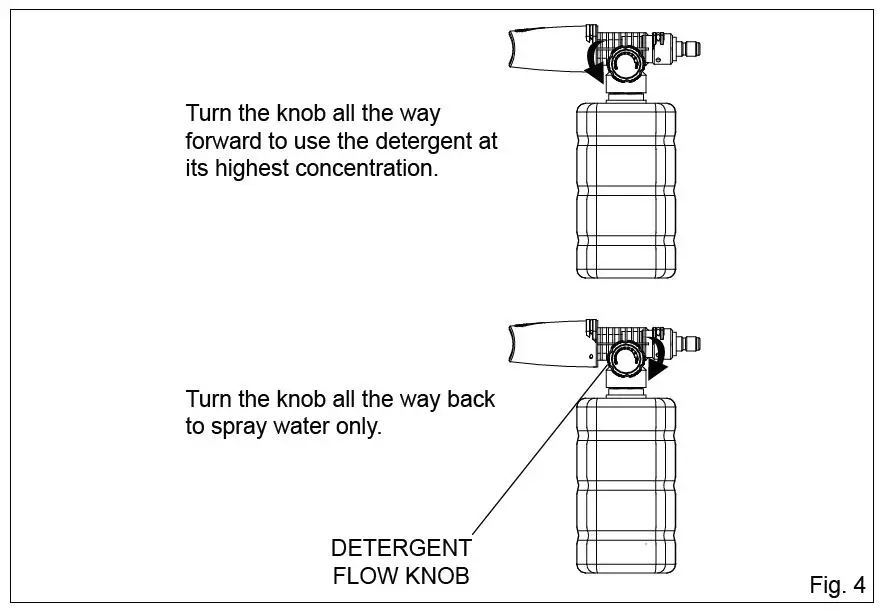 Turn the knob all the way forward to use the detergent at its highest concentration.

Turn the knob all the way back to spray water only.

DETERGENT FLOW KNOB

Fig. 4