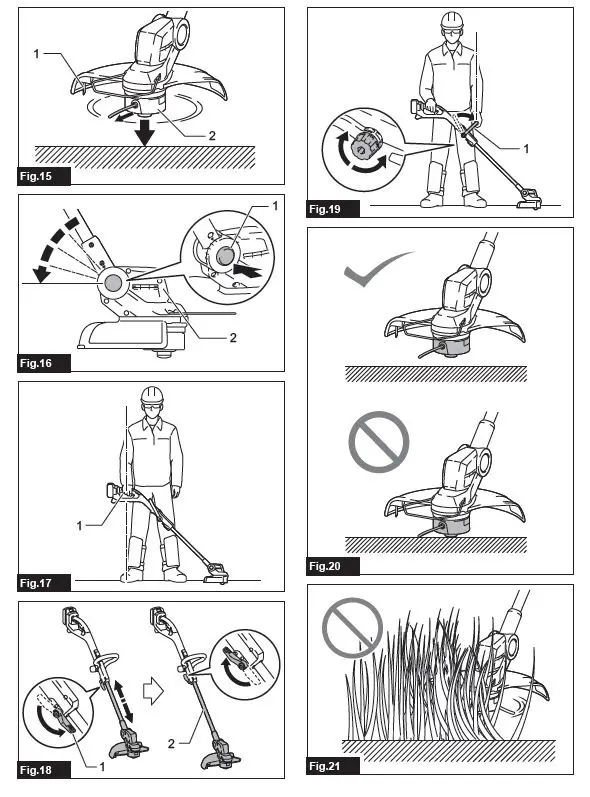 1
2
Fig.15

1
2
Fig.16

1
Fig.17

1
2
Fig.18

1
Fig.19

Fig.20

Fig.21