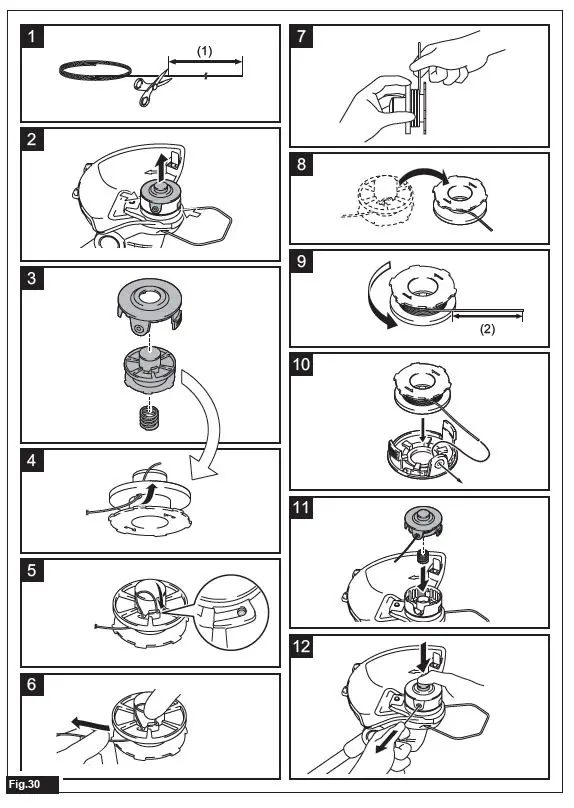 1
(1)
2
3
4
5
6
7
8
9
(2)
10
11
12
Fig.30