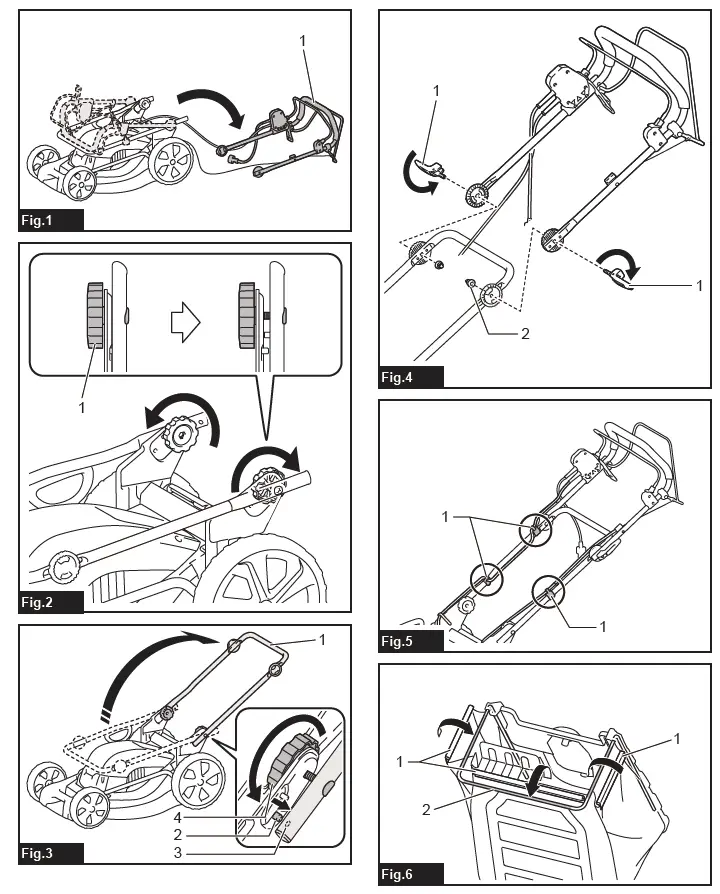 1
Fig.1

1
Fig.2

1
4
2
3
Fig.3

1
1
2
Fig.4

1
1
Fig.5

1
1
2
Fig.6