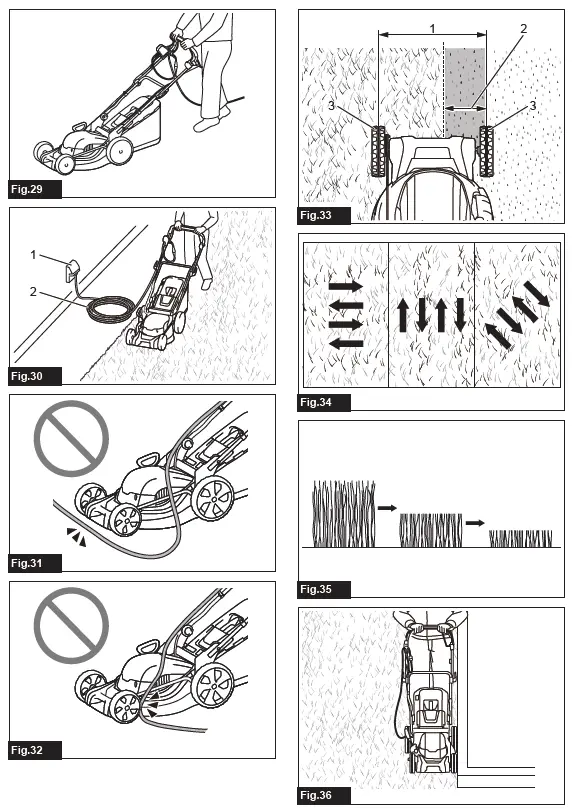 Fig.29

1
2
Fig.30

Fig.31

Fig.32

1
2
3
3
Fig.33

Fig.34

Fig.35

Fig.36