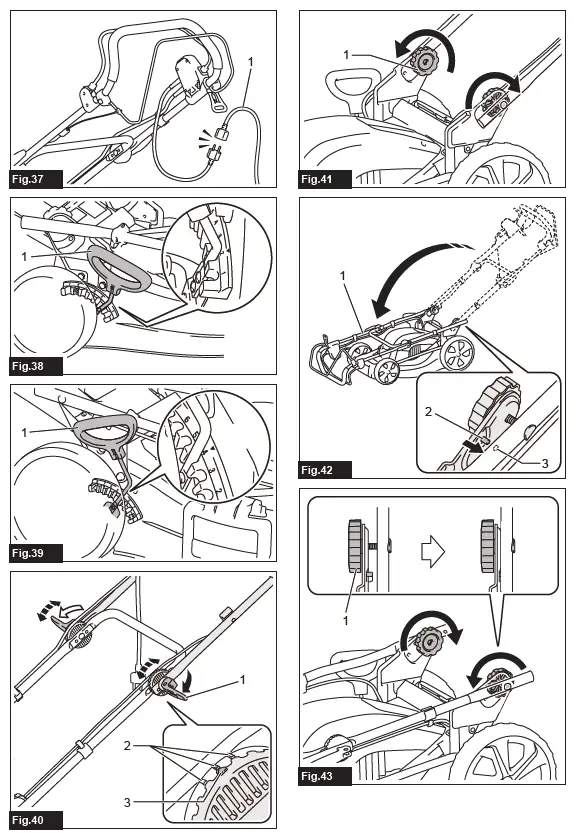 1
Fig.37

1
Fig.38

1
Fig.39

1
2
3
Fig.40

1
Fig.41

1
2
3
Fig.42

1
Fig.43