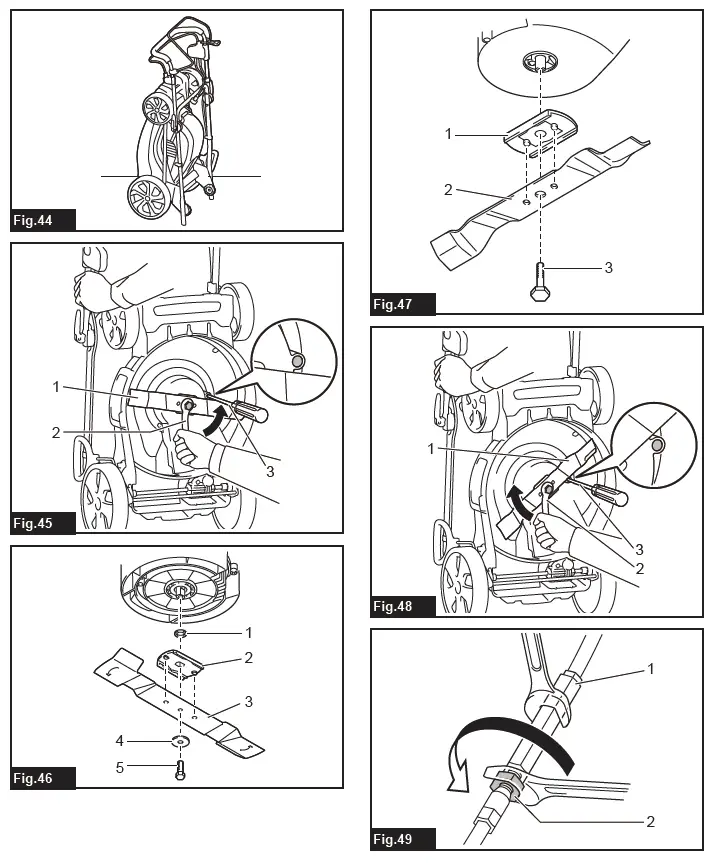 Fig.44

1
2
3
Fig.45

1
2
3
4
5
Fig.46

1
2
3
Fig.47

1
3
2
Fig.48

1
2
Fig.49