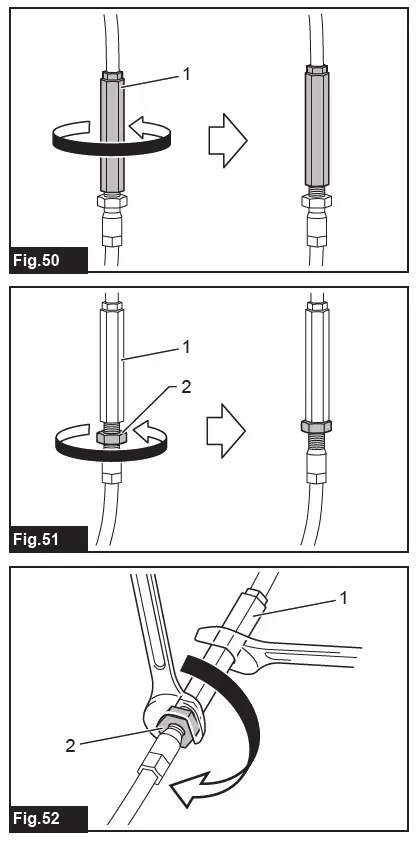 1

Fig.50

1

2

Fig.51

1

2

Fig.52