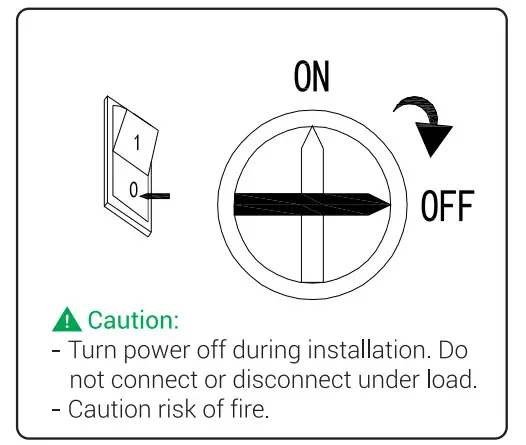 1

0

ON

OFF

Caution:

- Turn power off during installation. Do not connect or disconnect under load.

- Caution risk of fire.