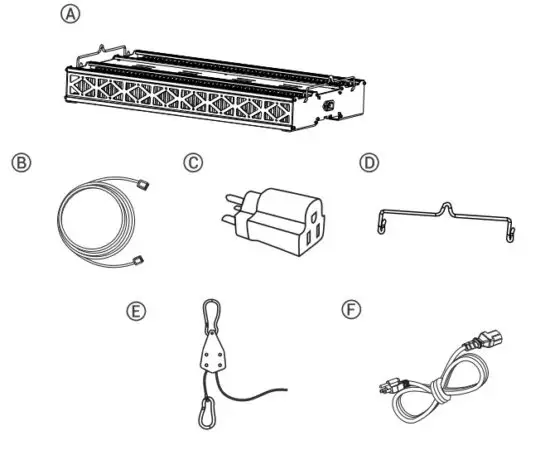 A
B
C
D
E
F