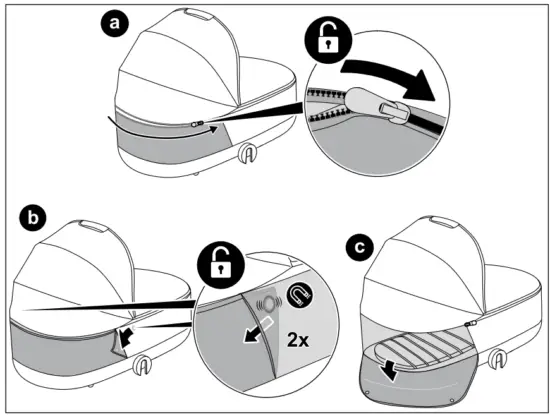 a

b

2x

c