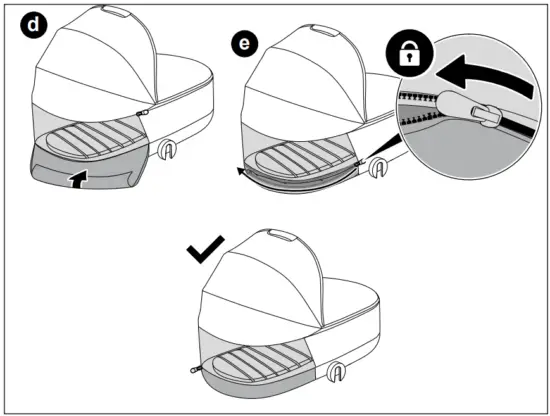 d

e