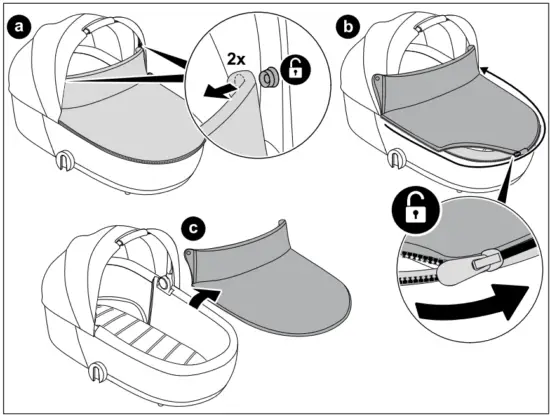 a

2x

b

c