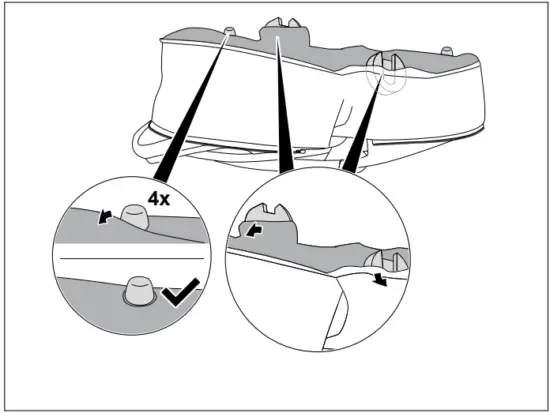 4x