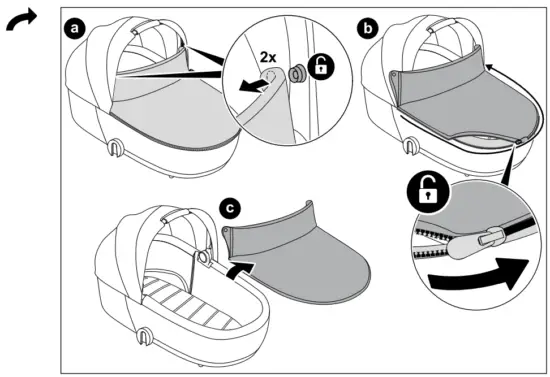 a

2x

b

c