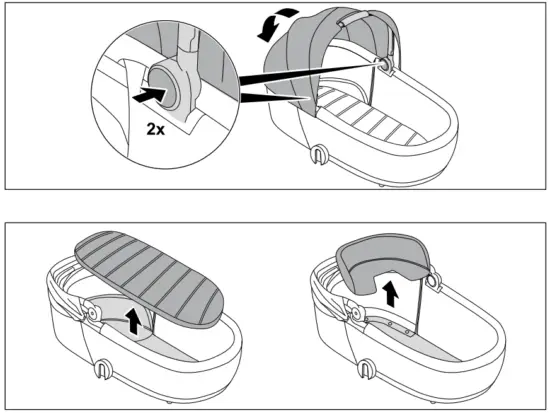 2x