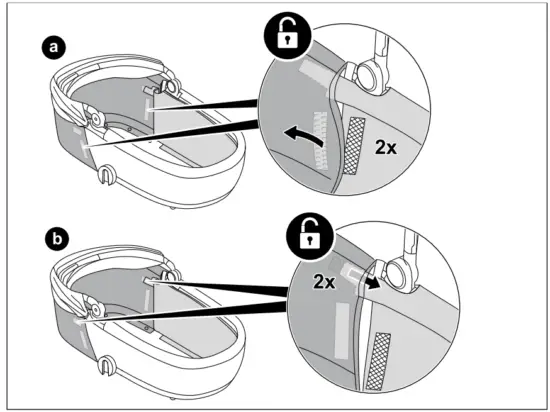 a

2x

b

2x