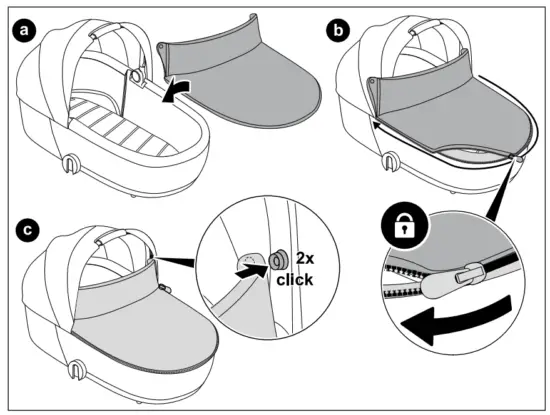 a

b

c

2x
click