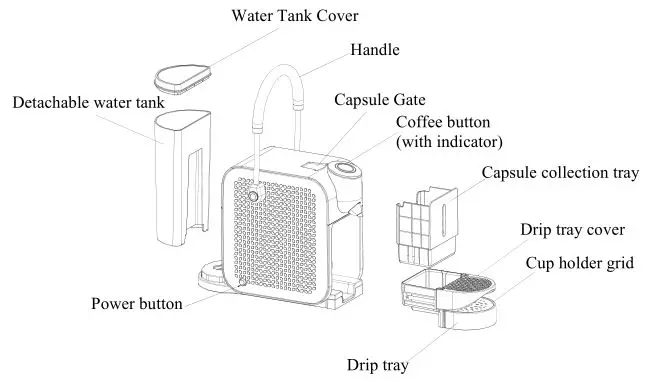 Water Tank Cover
Handle
Detachable water tank
Capsule Gate
Coffee button (with indicator)
Capsule collection tray
Drip tray cover
Cup holder grid
Power button
Drip tray