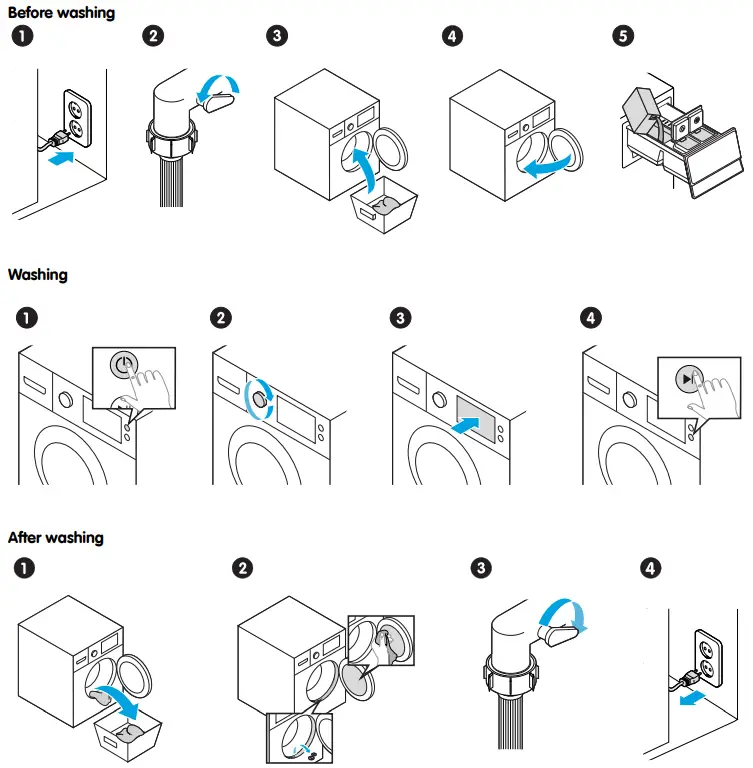 Before washing

1

2

3

4

5

Washing

1

2

3

4

After washing

1

2

3

4