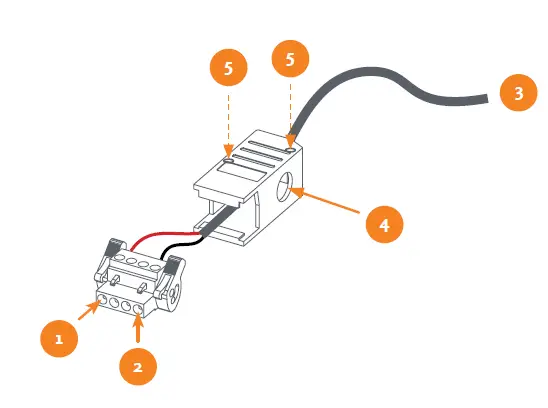 5
5
3
4
1
2