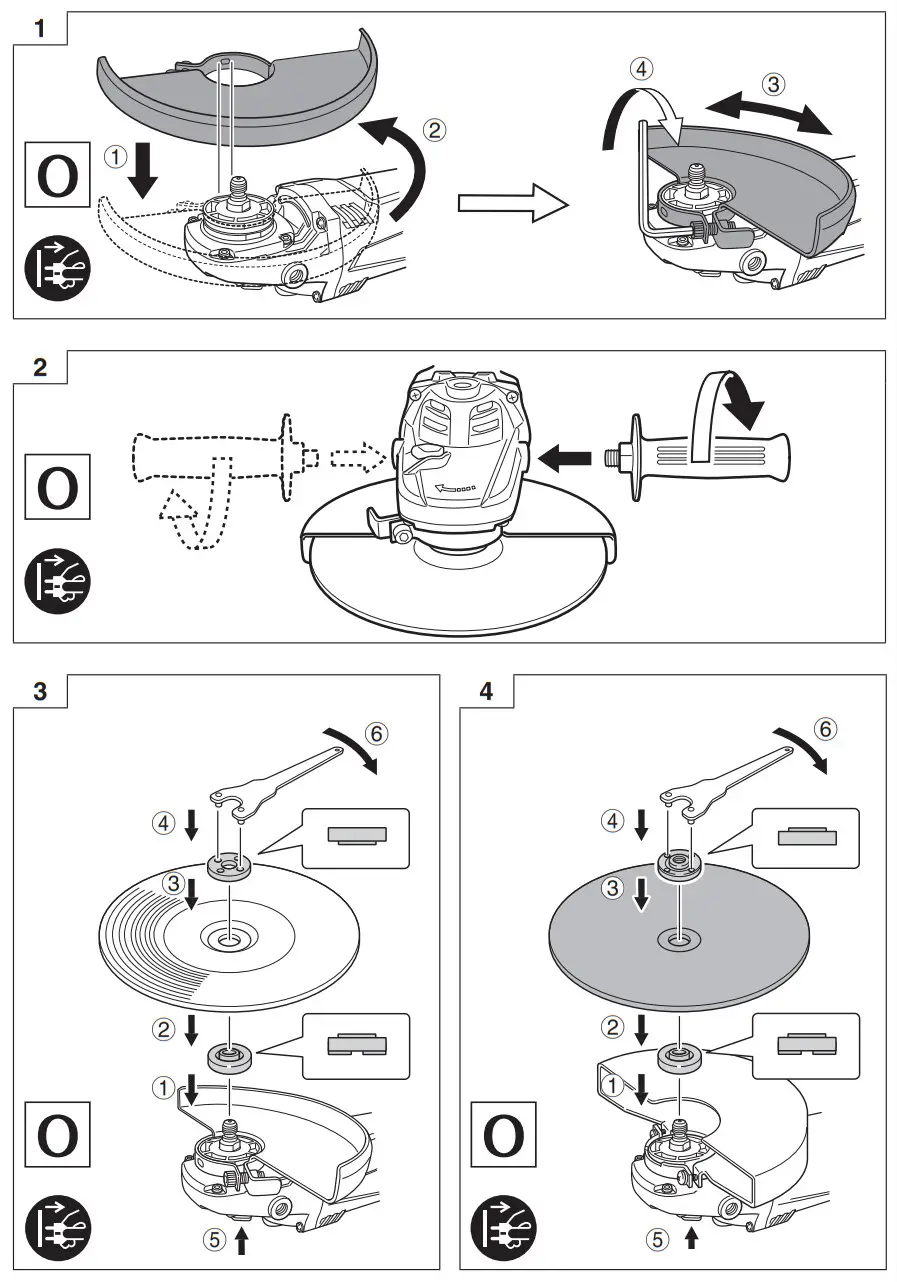 1

O

①

②

④

③

2

O

3

⑥

④

③

②

①

O

⑤

4

⑥

④

③

②

①

O

⑤