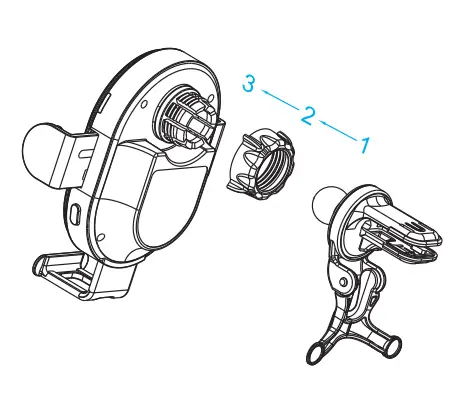 3
2
1