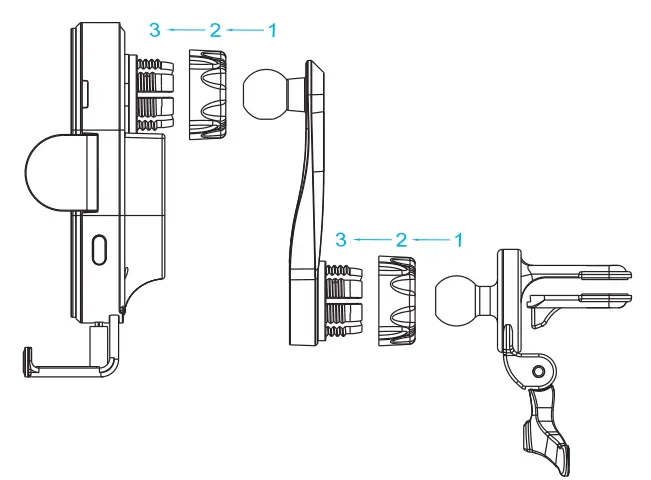 3 2 1

3 2 1