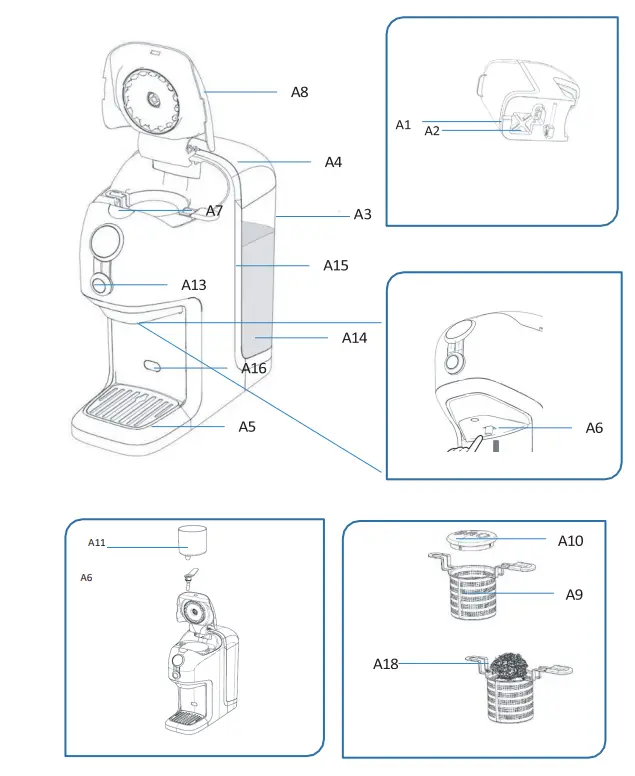 A8
A4
A7
A3
A15
A13
A14
A16
A5
A1
A2
A6
A11
A6
A10
A9
A18