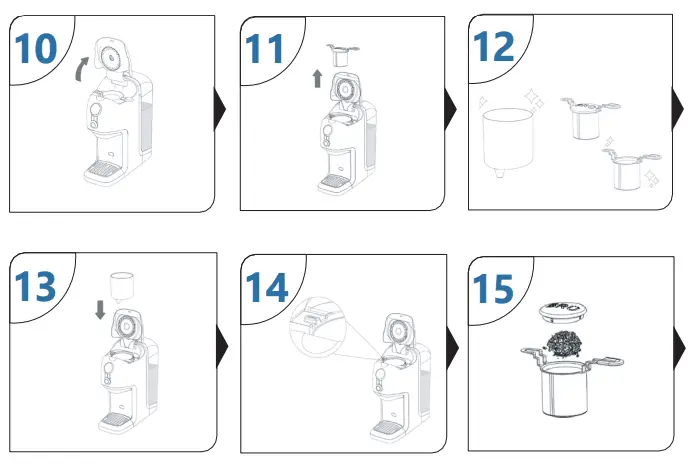 10

11

12

13

14

15