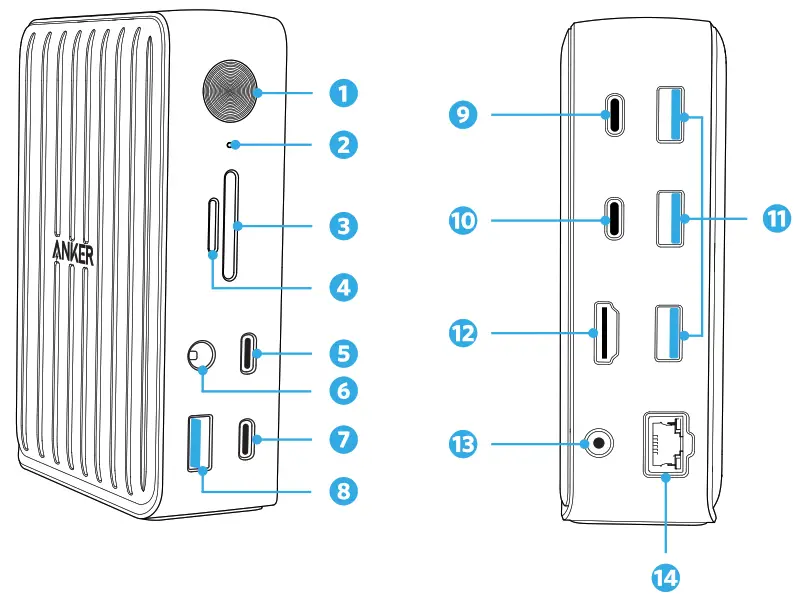 ANKER

1
2
3
4
5
6
7
8

9
10
11
12
13
14