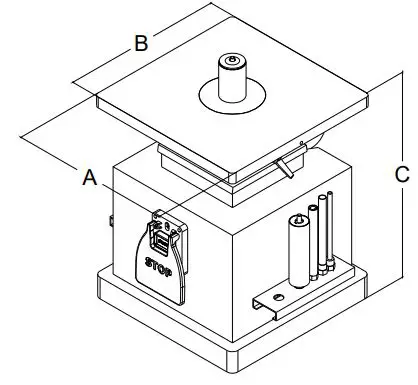 B
A
C
STOP