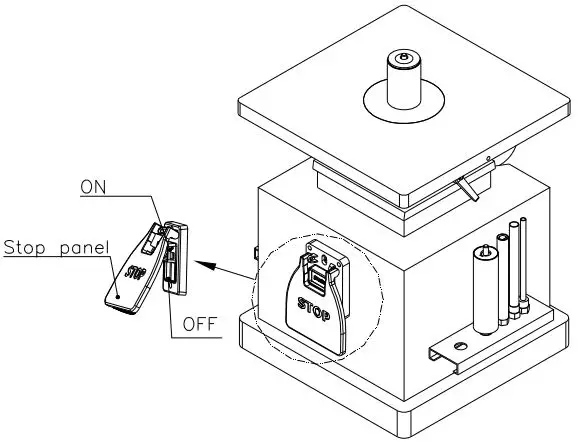 ON
Stop panel
STOP
OFF
STOP