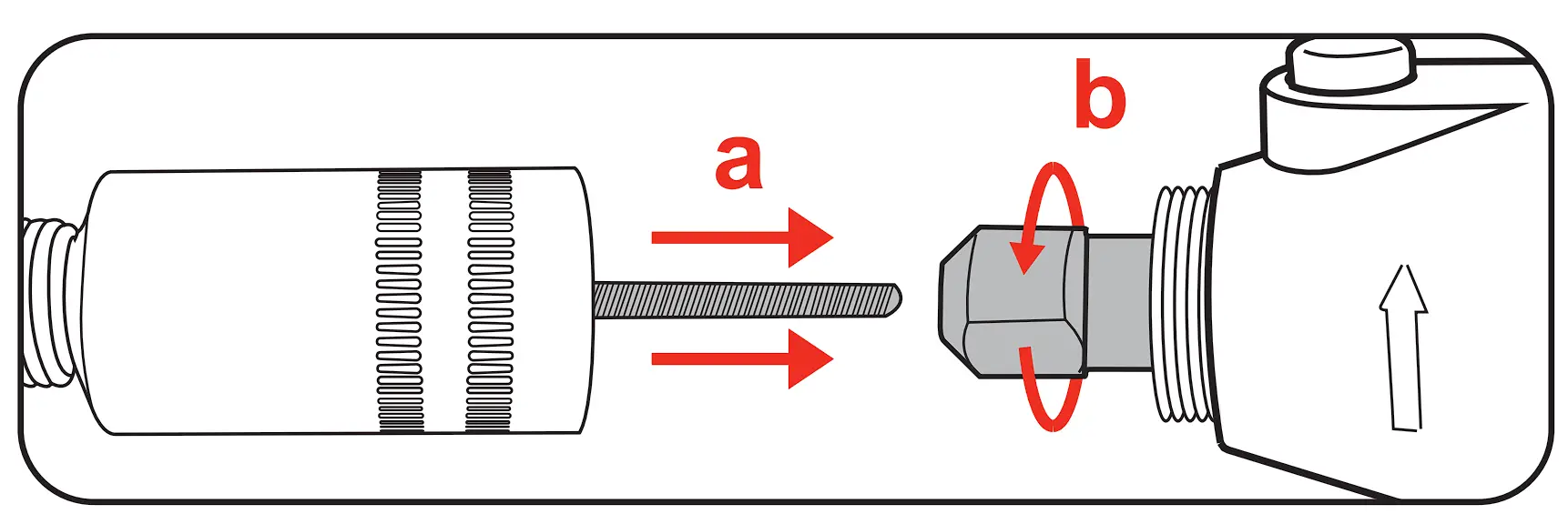 a
b