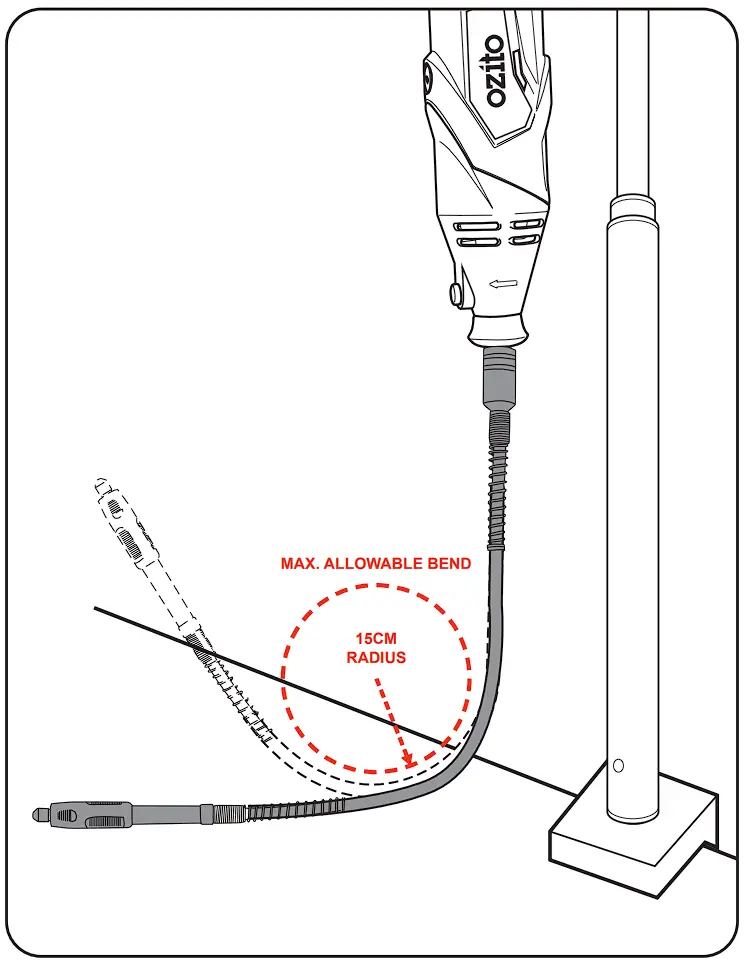 ozito

MAX. ALLOWABLE BEND

15CM
RADIUS