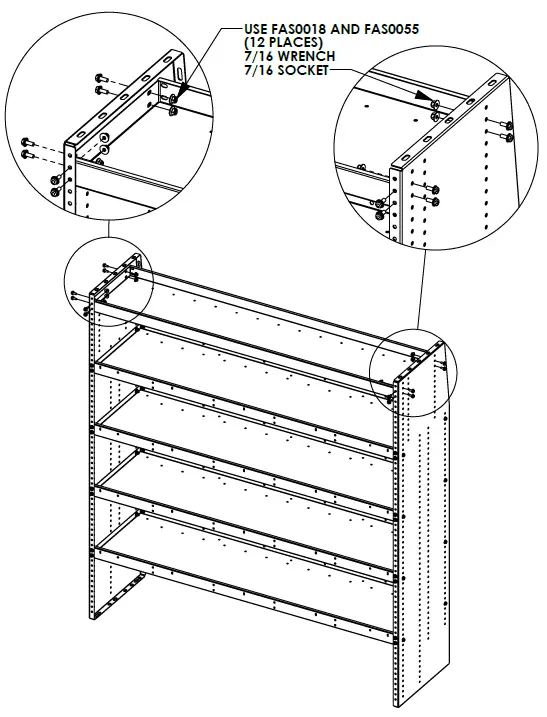 USE FAS0018 AND FAS0055
(12 PLACES)
7/16 WRENCH
7/16 SOCKET