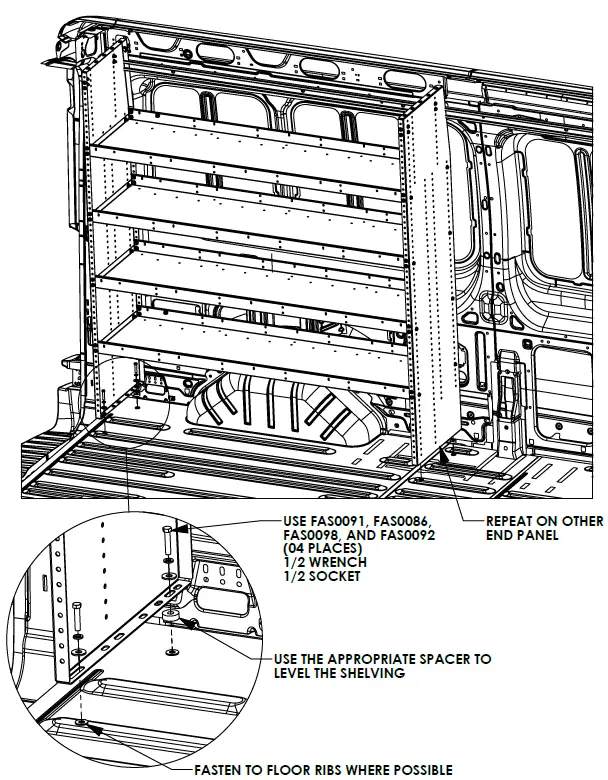 USE FAS0091, FAS0086, FAS0098, AND FAS0092 (04 PLACES)
1/2 WRENCH
1/2 SOCKET

REPEAT ON OTHER END PANEL

USE THE APPROPRIATE SPACER TO LEVEL THE SHELVING

FASTEN TO FLOOR RIBS WHERE POSSIBLE