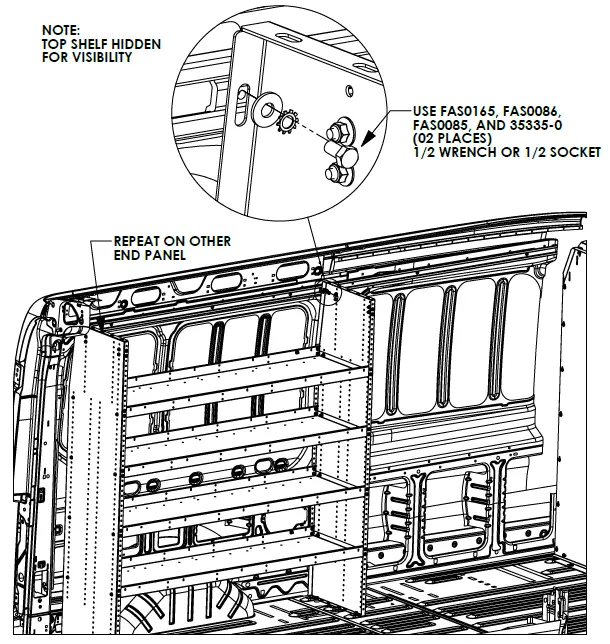 NOTE:
TOP SHELF HIDDEN
FOR VISIBILITY

USE FAS0165, FAS0086,
FAS0085, AND 35335-0
(02 PLACES)
1/2 WRENCH OR 1/2 SOCKET

REPEAT ON OTHER
END PANEL