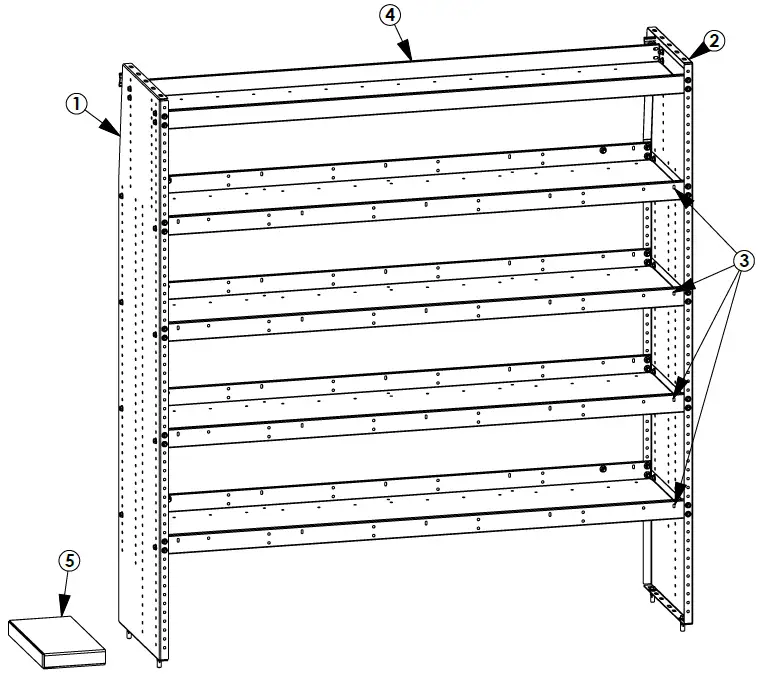 4
2
1
3
5