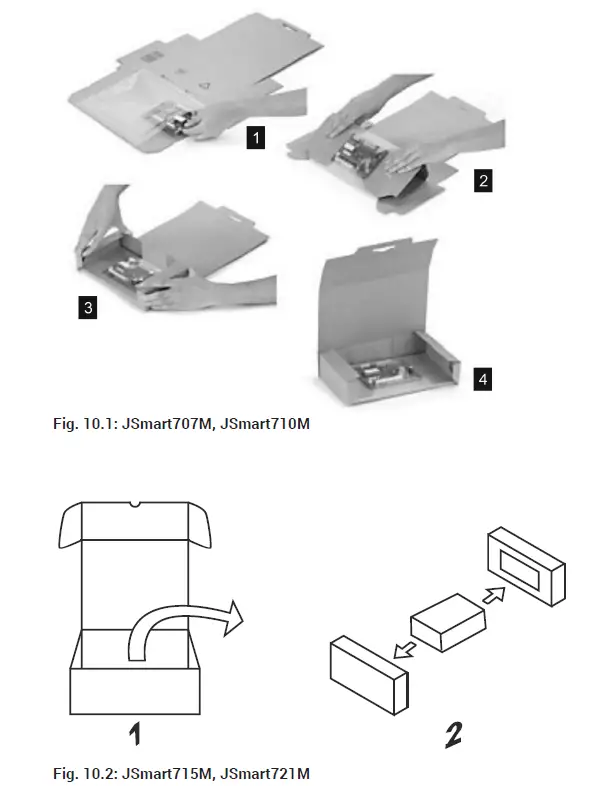 1

2

3

4

Fig. 10.1: JSmart707M, JSmart710M

1

2

Fig. 10.2: JSmart715M, JSmart721M