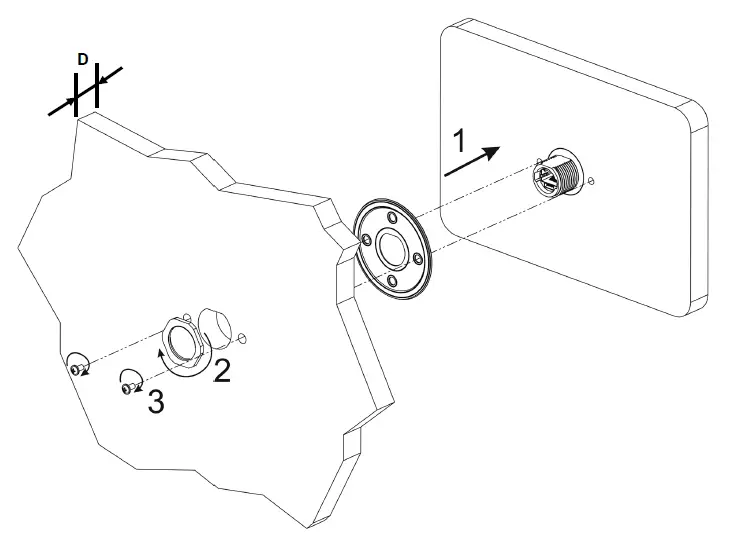 D

1

2

3