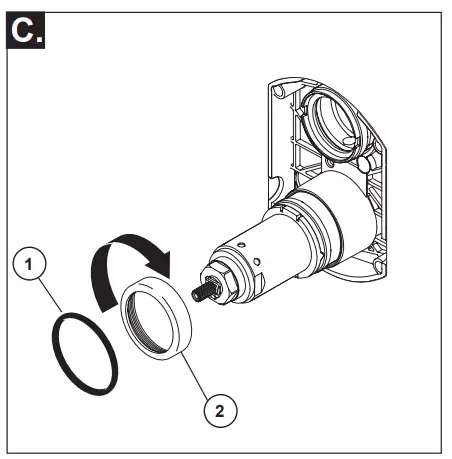 C.

1

2