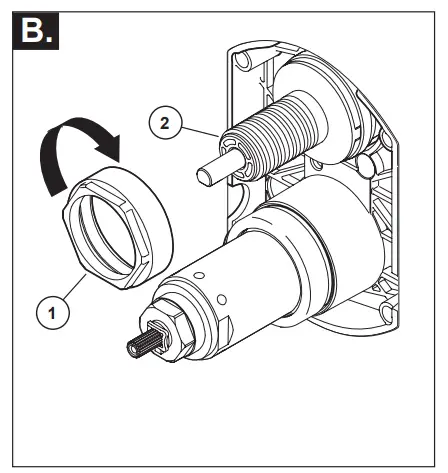 B.

2

1