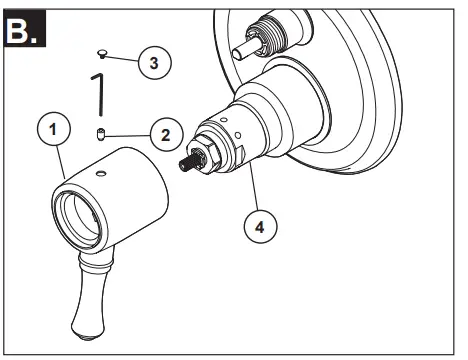 B.

3

1

2

4